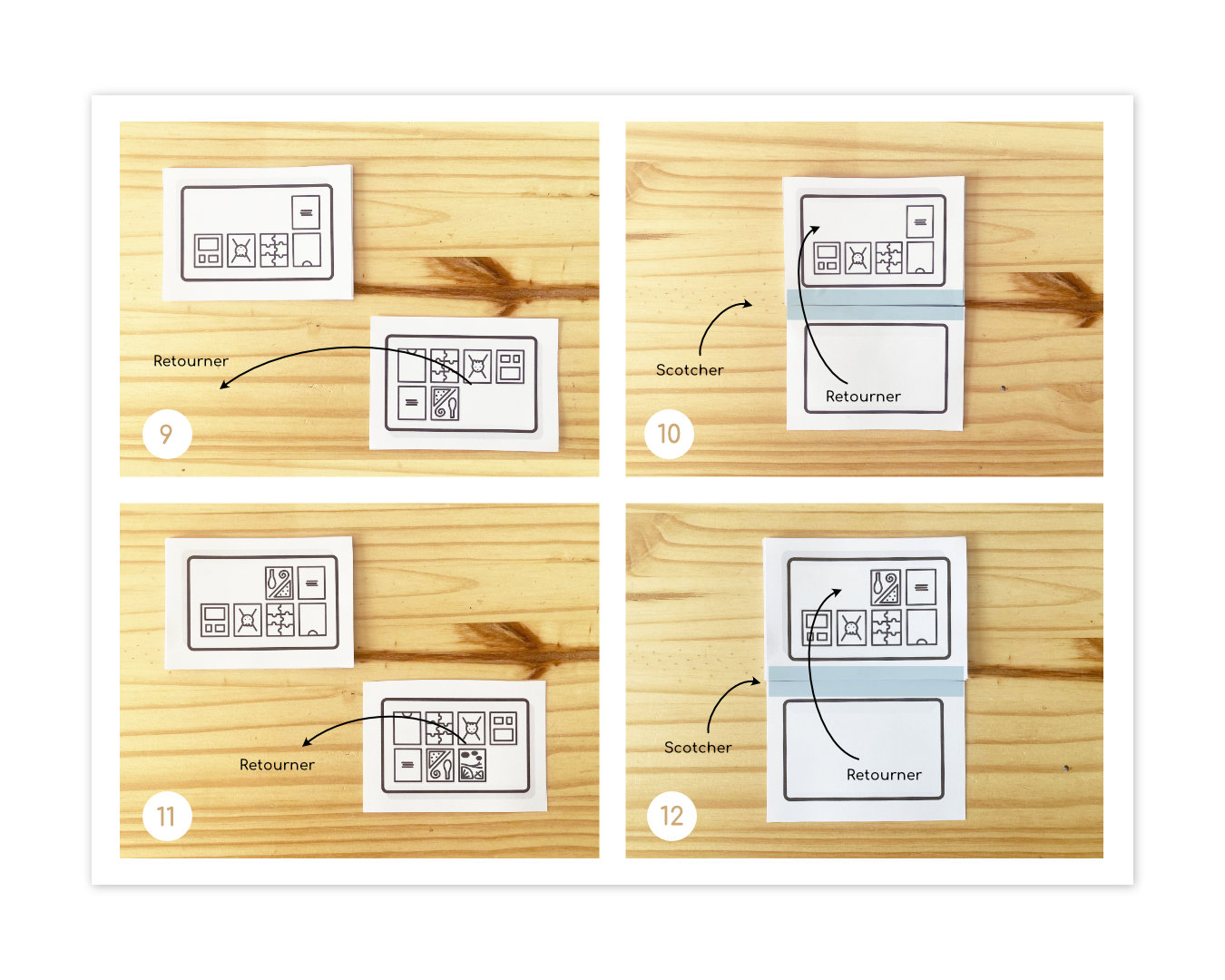 Retourner

9

Scotcher

Retourner

10

Retourner

11

Scotcher

Retourner

12