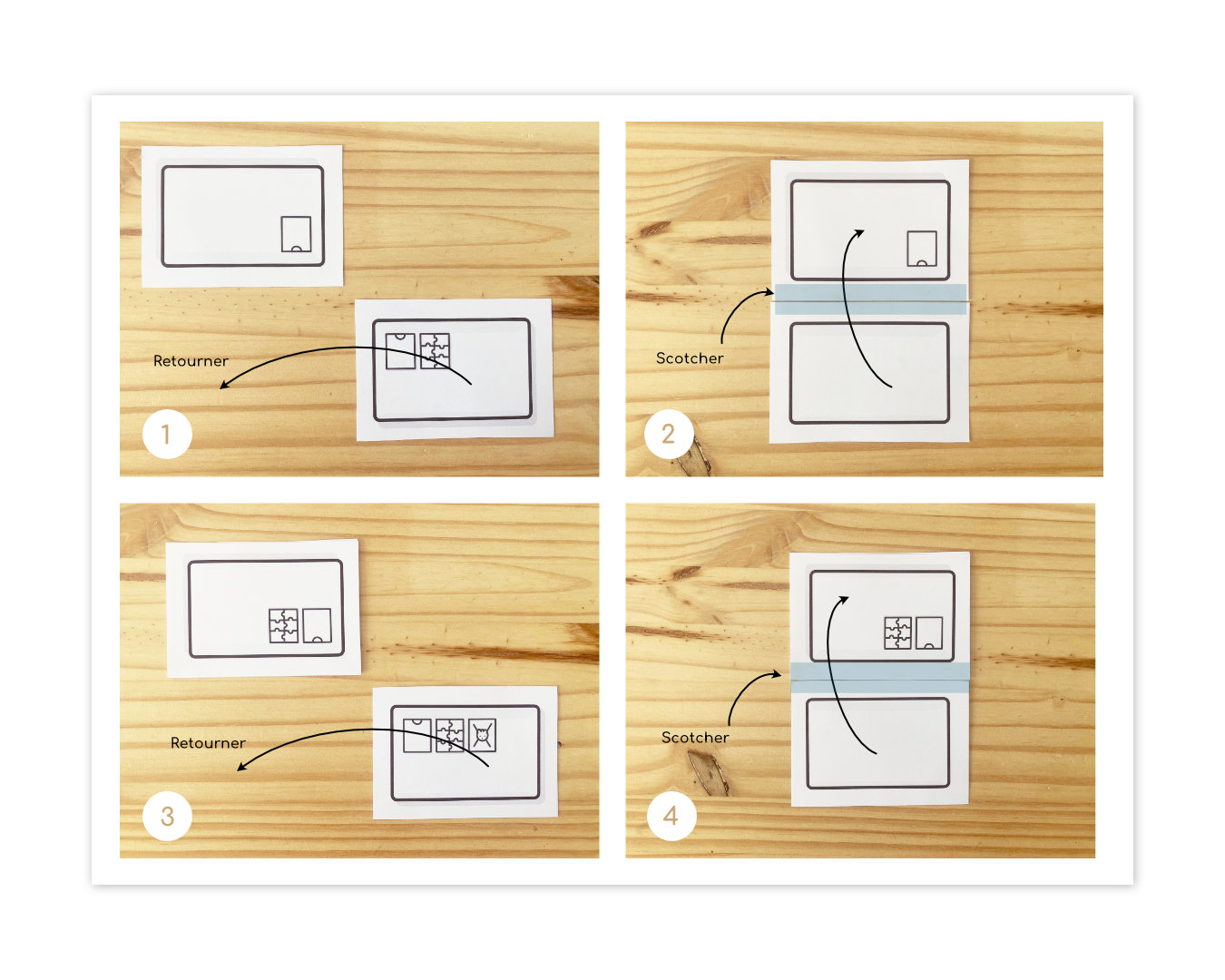 Retourner

1

Scotcher

2

Retourner

3

Scotcher

4